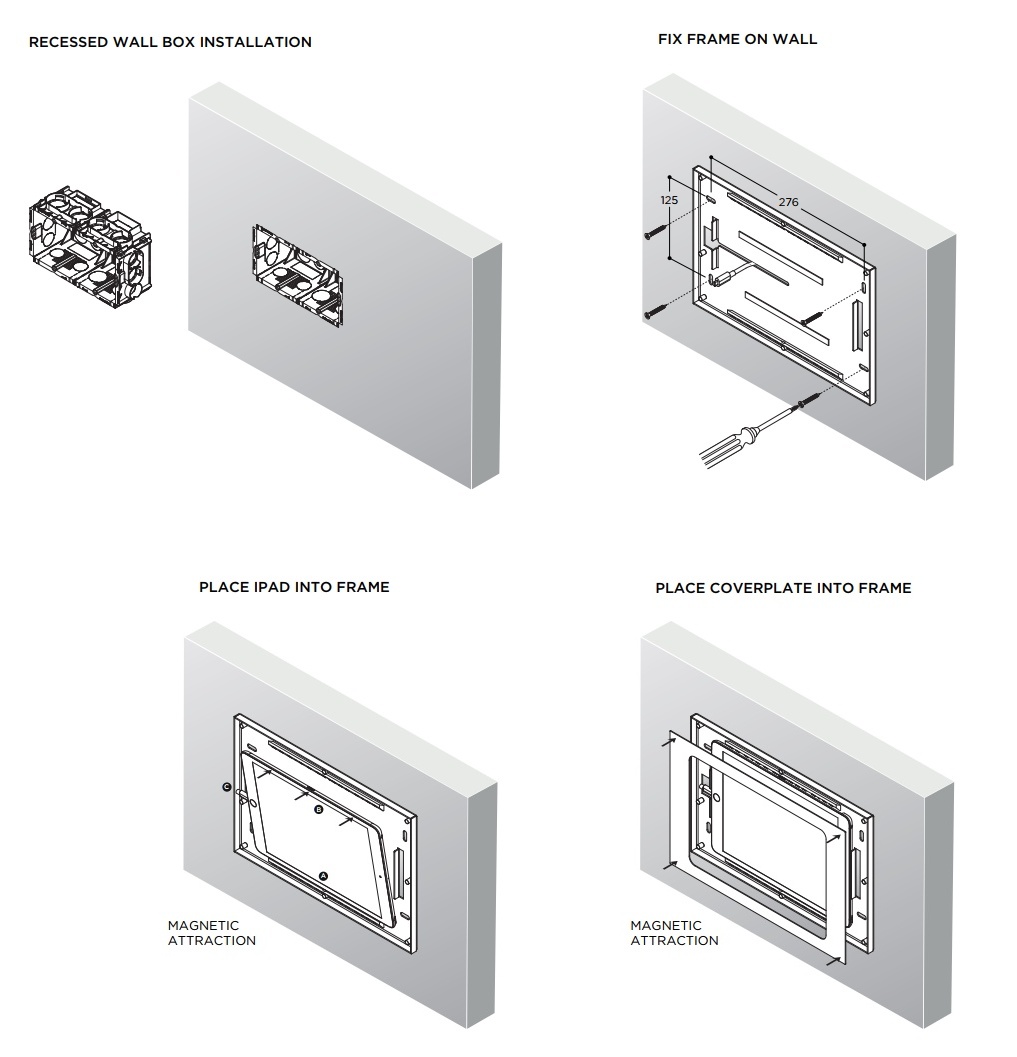 RECESSED WALL BOX INSTALLATION

FIX FRAME ON WALL

125

276

PLACE IPAD INTO FRAME

C

B

A

MAGNETIC ATTRACTION

PLACE COVERPLATE INTO FRAME

MAGNETIC ATTRACTION